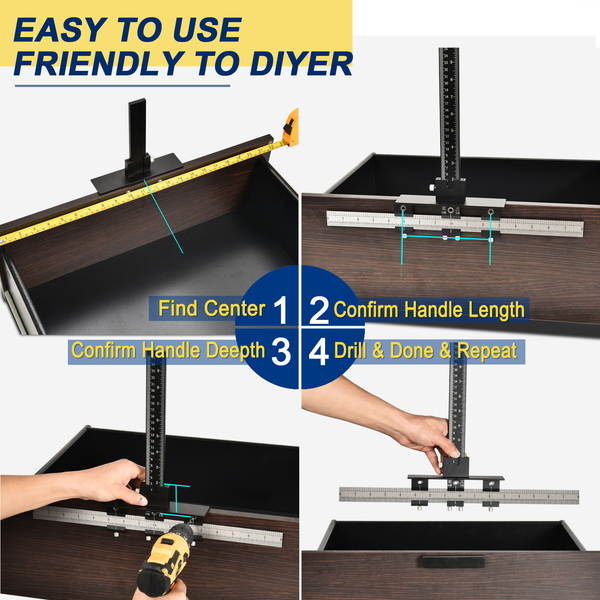 EASY TO USE
FRIENDLY TO DIYER

Find Center 1

2 Confirm Handle Length

Confirm Handle Deepth 3

4 Drill & Done & Repeat